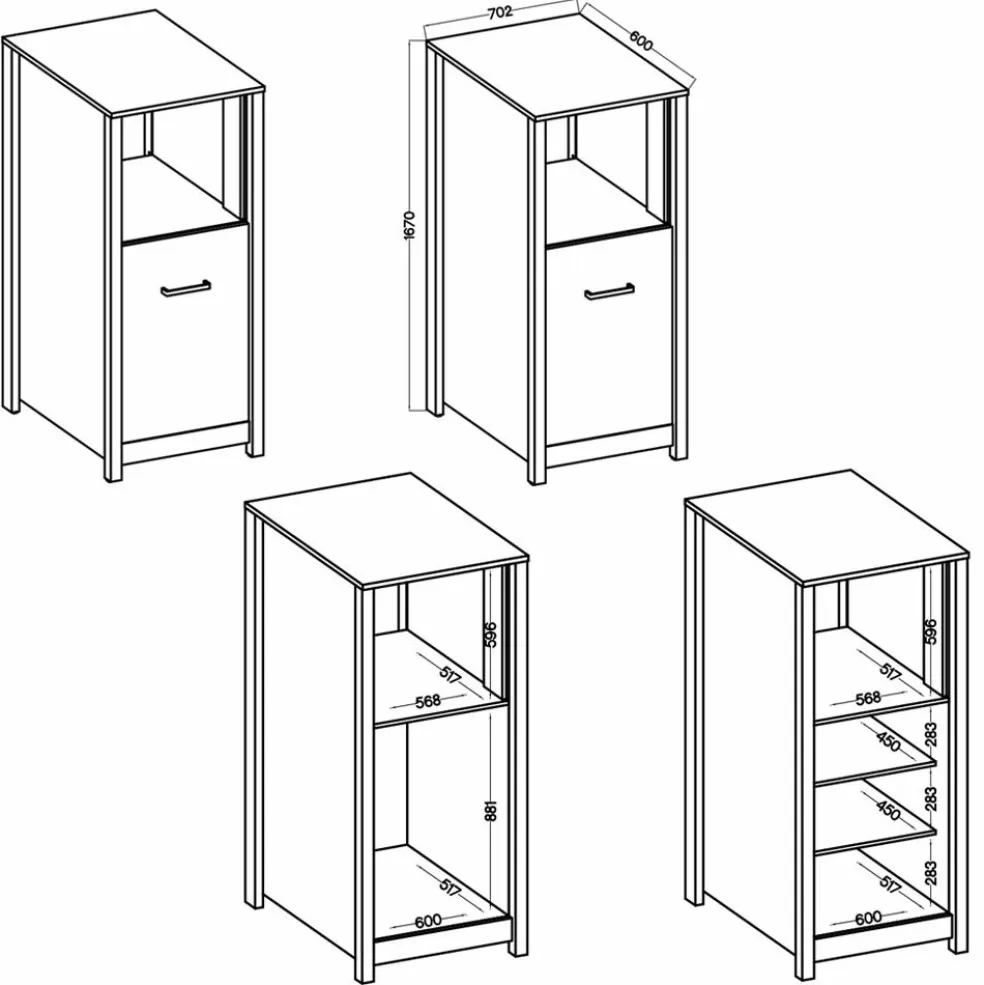 702
600
1670

596
517
568
881
517
600

596
517
568
450
283
450
283
517
283
600