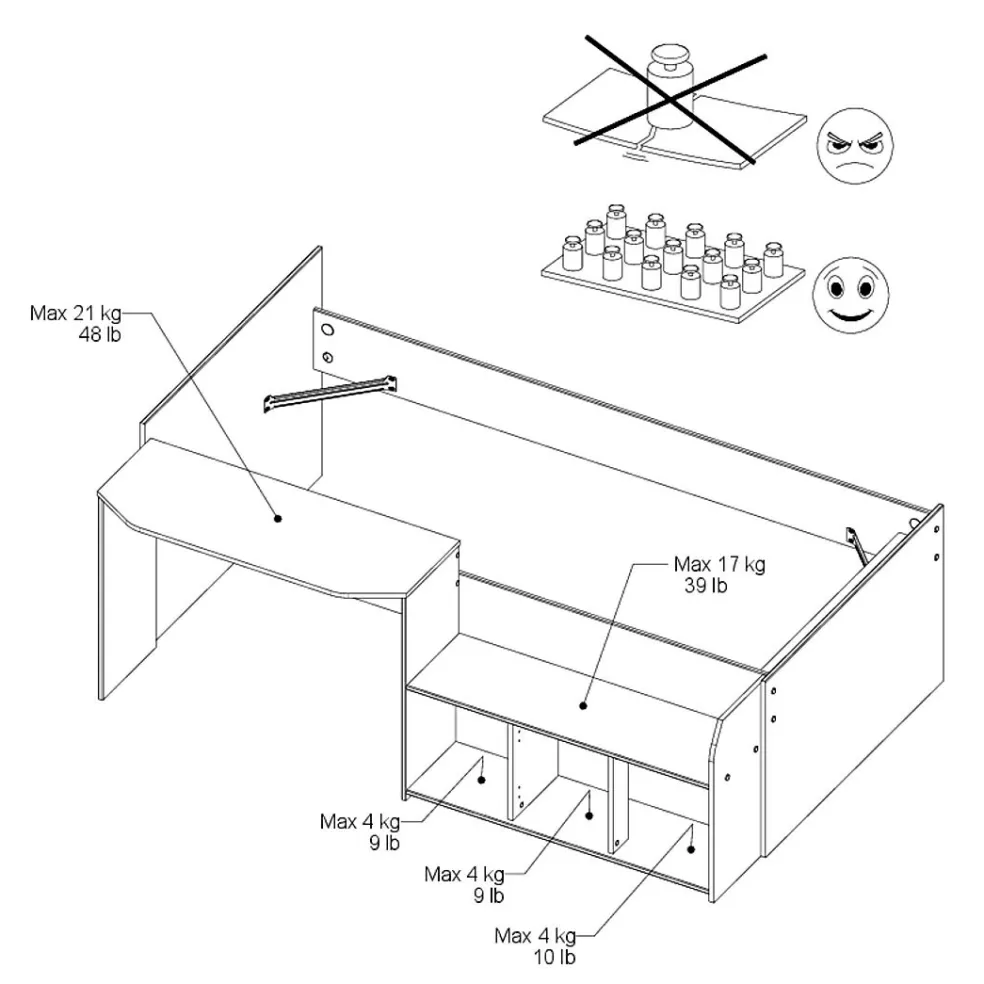 Max 21 kg
48 lb

Max 17 kg
39 lb

Max 4 kg
9 lb

Max 4 kg
9 lb

Max 4 kg
10 lb