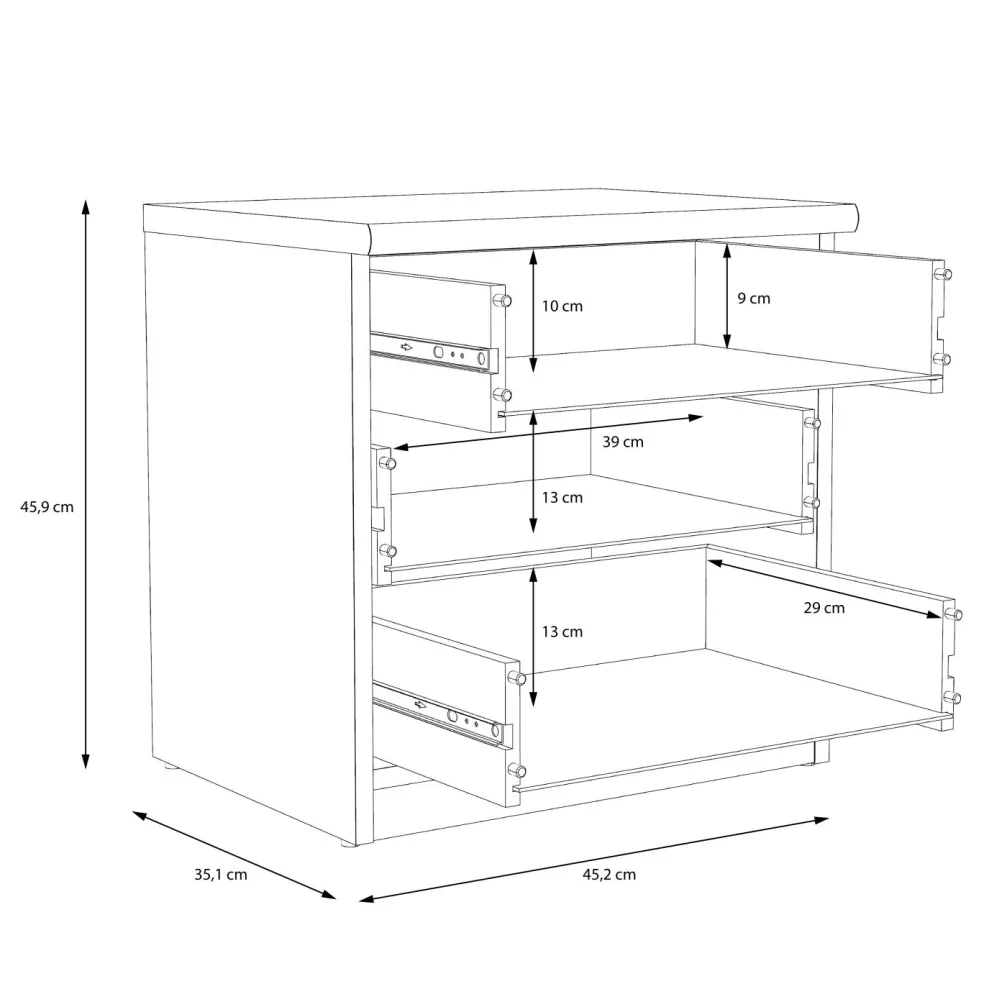 10 cm
9 cm
39 cm
13 cm
45,9 cm
29 cm
13 cm
35,1 cm
45,2 cm