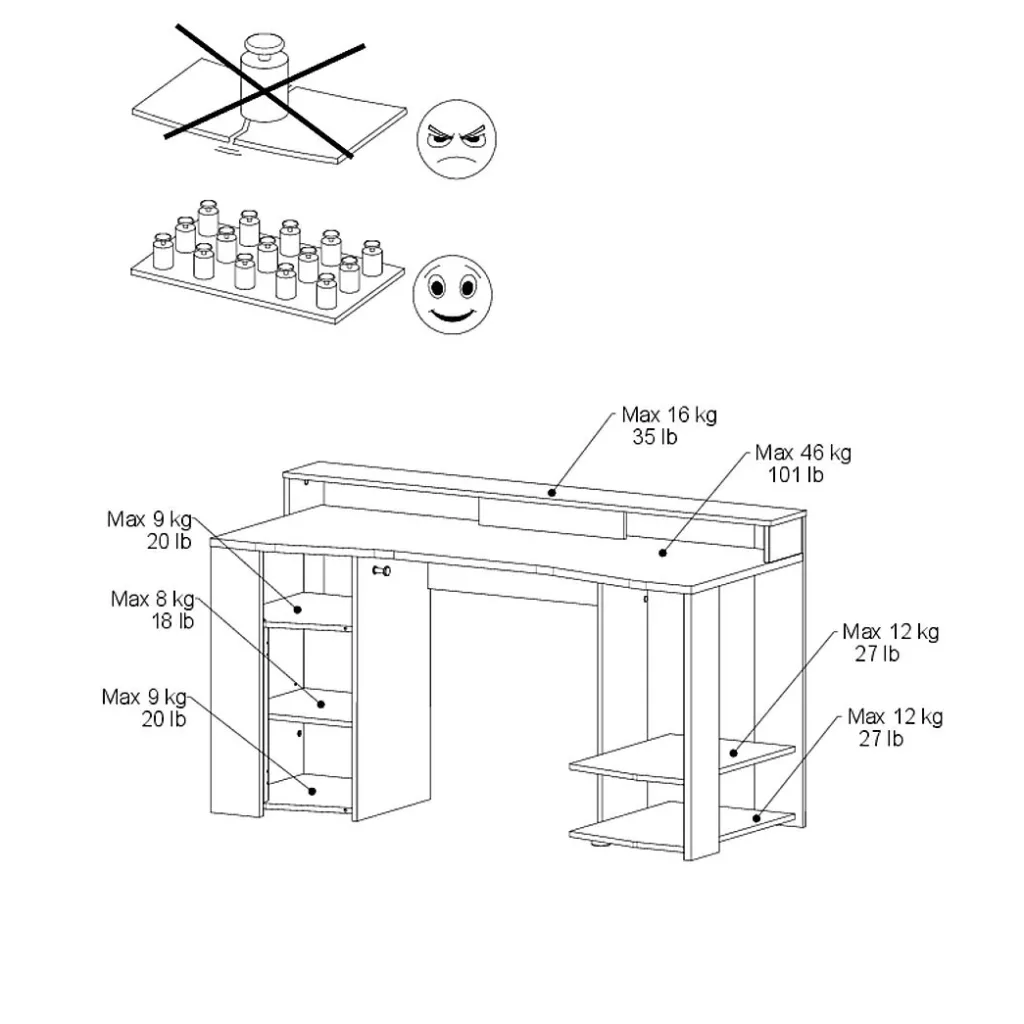 Max 16 kg
35 lb

Max 46 kg
101 lb

Max 9 kg
20 lb

Max 8 kg
18 lb

Max 9 kg
20 lb

Max 12 kg
27 lb

Max 12 kg
27 lb