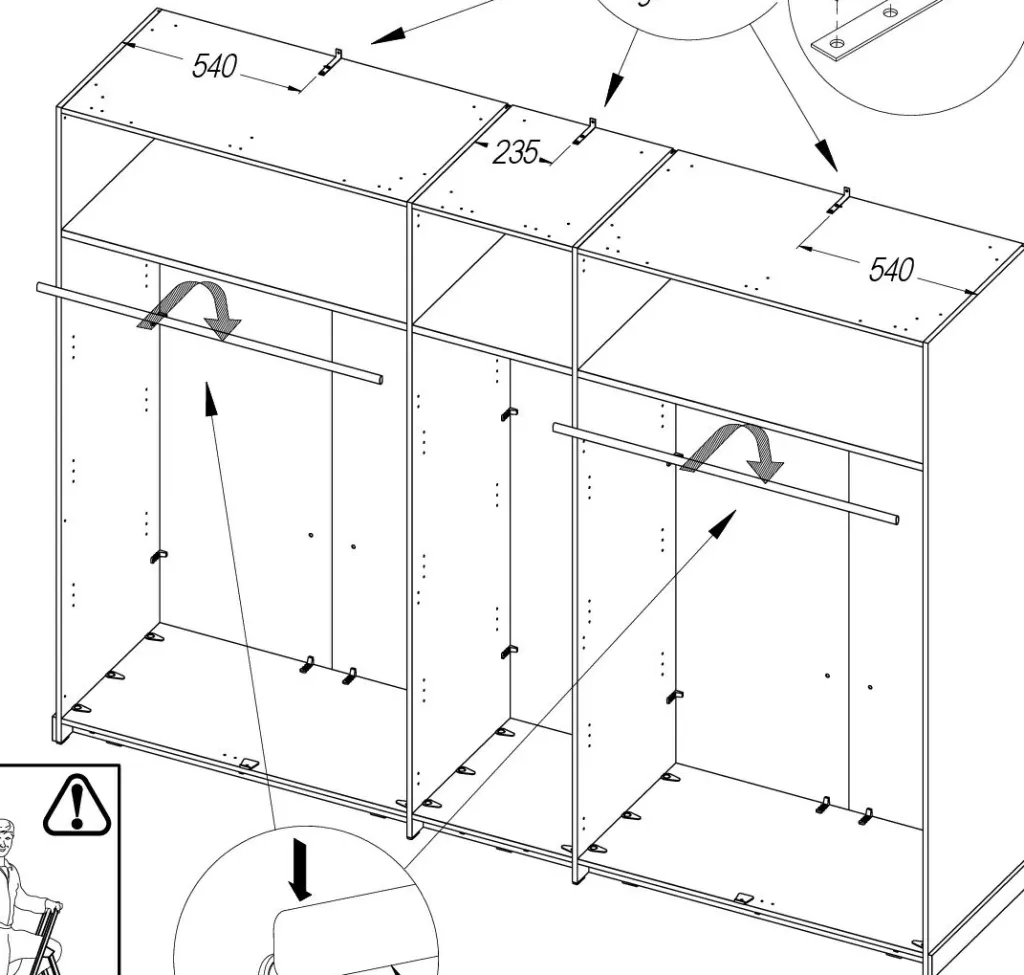 540

235

540